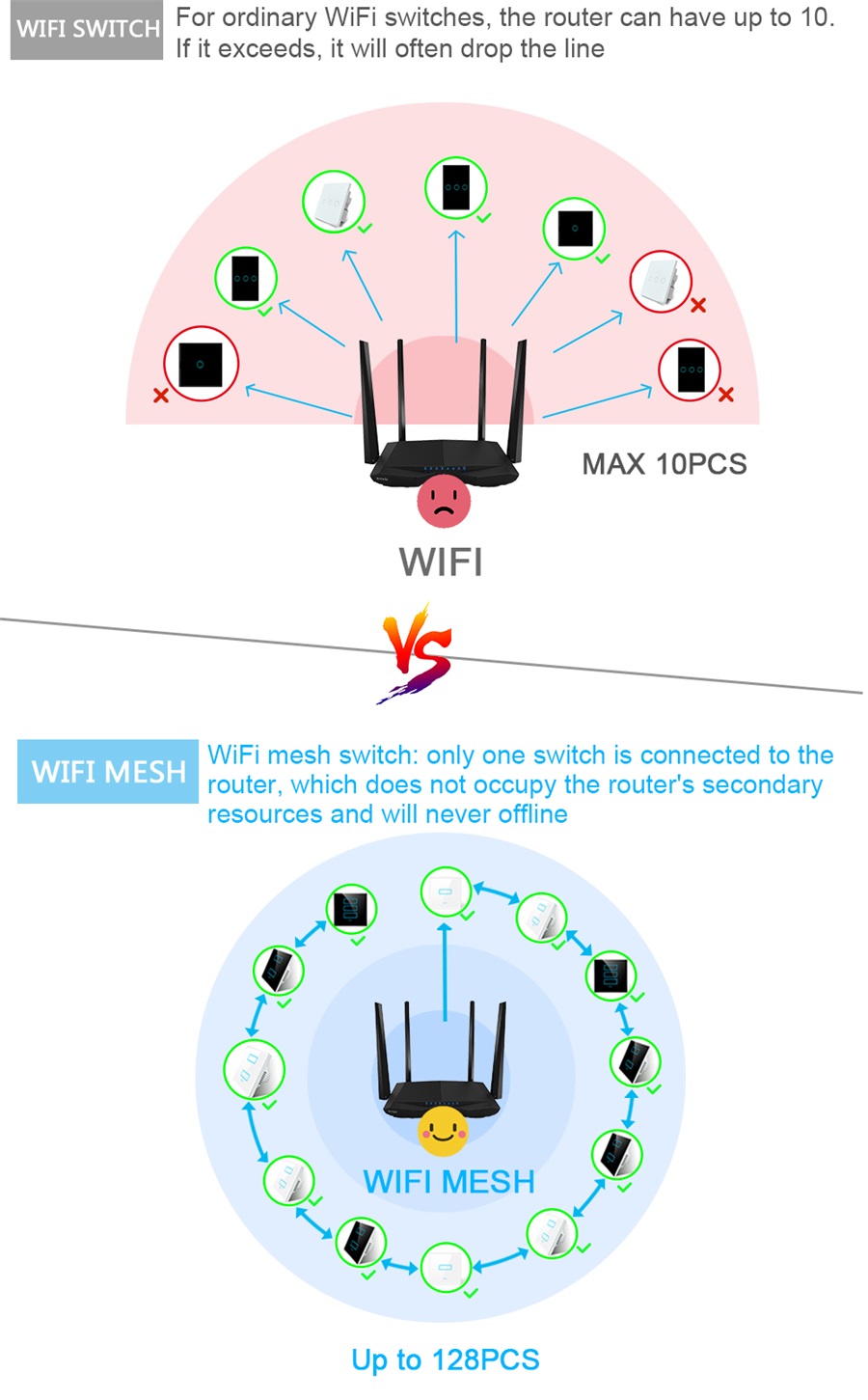 WIFI SWITCH

For ordinary WiFi switches, the router can have up to 10. If it exceeds, it will often drop the line

MAX 10PCS

WIFI

VS

WIFI MESH

WiFi mesh switch: only one switch is connected to the router, which does not occupy the router's secondary resources and will never offline

WIFI MESH

Up to 128PCS